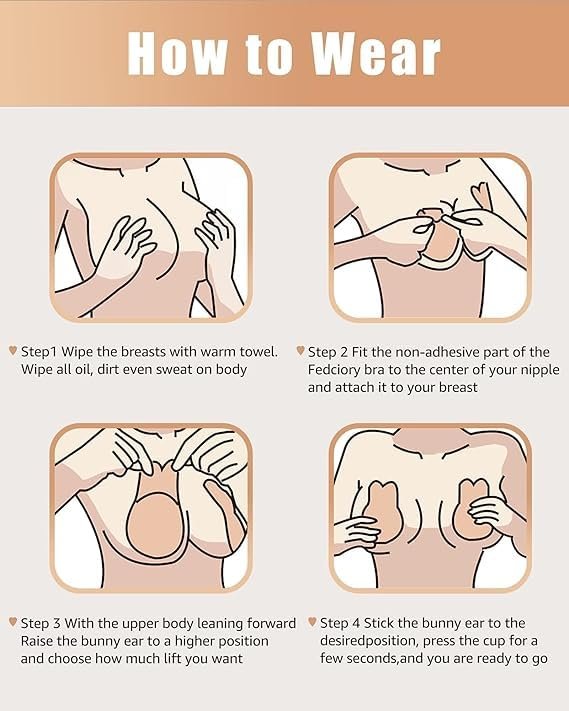 How to Wear

♥ Step1 Wipe the breasts with warm towel. Wipe all oil, dirt even sweat on body

♥ Step 2 Fit the non-adhesive part of the Fedciory bra to the center of your nipple and attach it to your breast

♥ Step 3 With the upper body leaning forward Raise the bunny ear to a higher position and choose how much lift you want

♥ Step 4 Stick the bunny ear to the desiredposition, press the cup for a few seconds,and you are ready to go