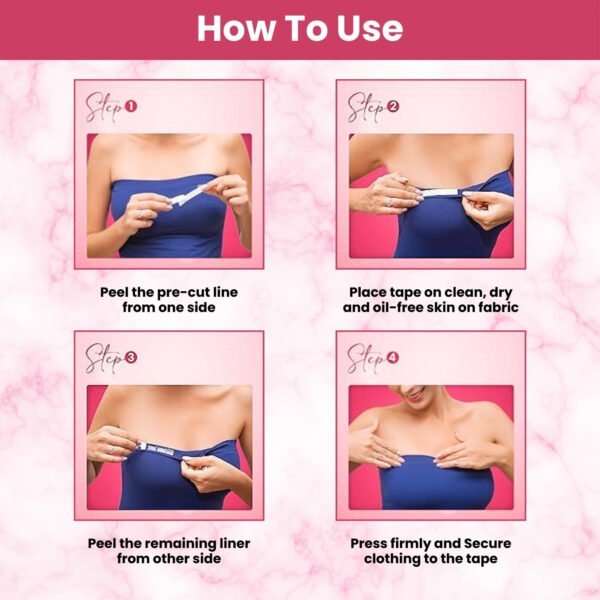 How To Use

Step 1

Peel the pre-cut line from one side

Step 2

Place tape on clean, dry and oil-free skin on fabric

Step 3

Peel the remaining liner from other side

Step 4

Press firmly and Secure clothing to the tape